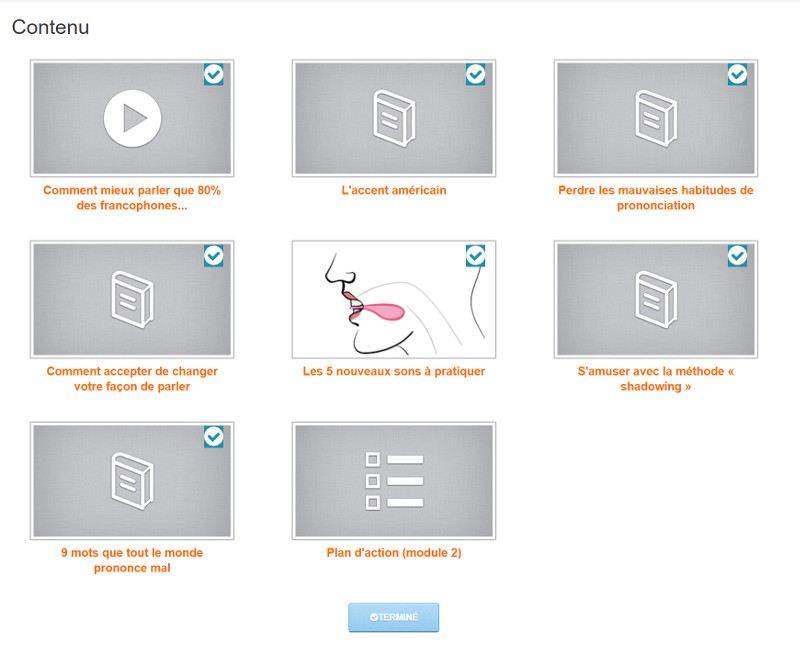 Contenu

Comment mieux parler que 80% des francophones...

L'accent américain

Perdre les mauvaises habitudes de prononciation

Comment accepter de changer votre façon de parler

Les 5 nouveaux sons à pratiquer

S'amuser avec la méthode « shadowing »

9 mots que tout le monde prononce mal

Plan d'action (module 2)

TERMINÉ